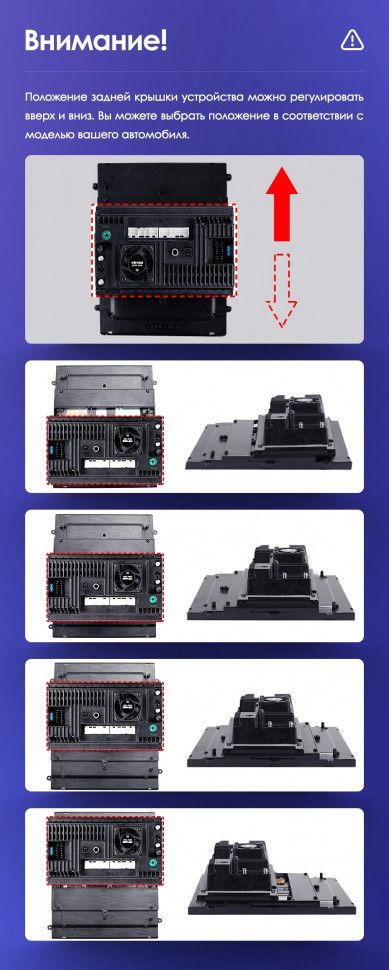 Внимание!

Положение задней крышки устройства можно регулировать вверх и вниз. Вы можете выбрать положение в соответствии с моделью вашего автомобиля.