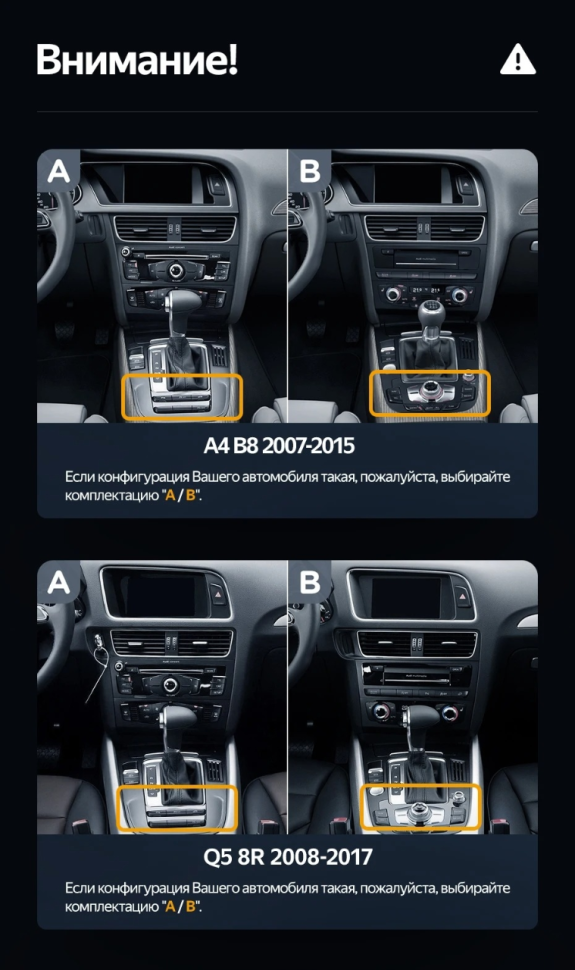 Внимание!

A

B

A4 B8 2007-2015

Если конфигурация Вашего автомобиля такая, пожалуйста, выбирайте комплектацию "A / B".

A

B

Q5 8R 2008-2017

Если конфигурация Вашего автомобиля такая, пожалуйста, выбирайте комплектацию "A / B".